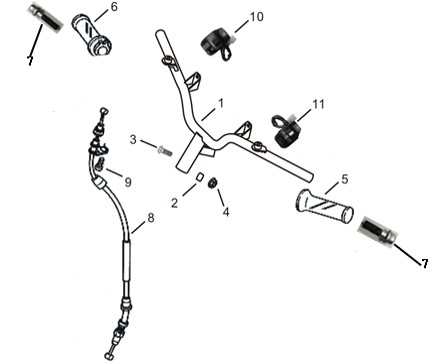 7
6
10
1
11
3
9
2
4
5
8
7