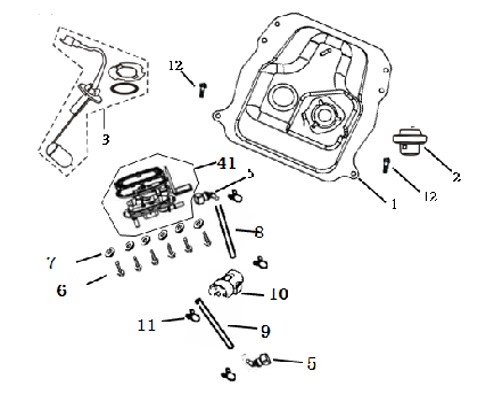 12
3
41
5
2
12
1
8
7
6
10
11
9
5