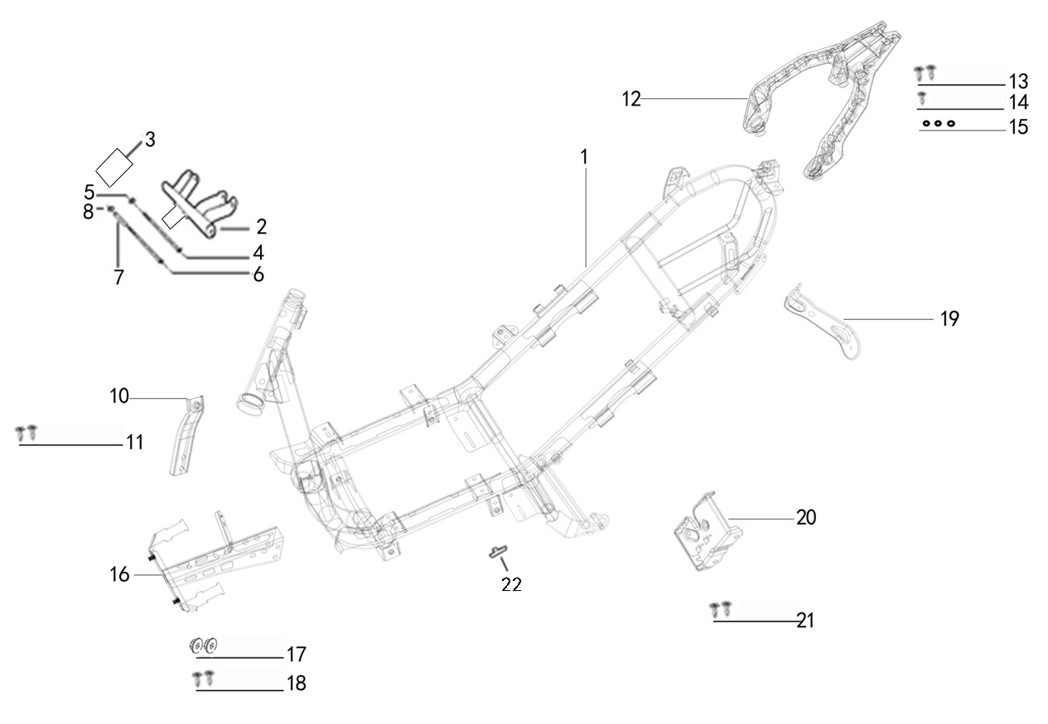 12
13
14
15
3
1
5
8
2
4
7
6
19
10
11
20
16
22
21
17
18