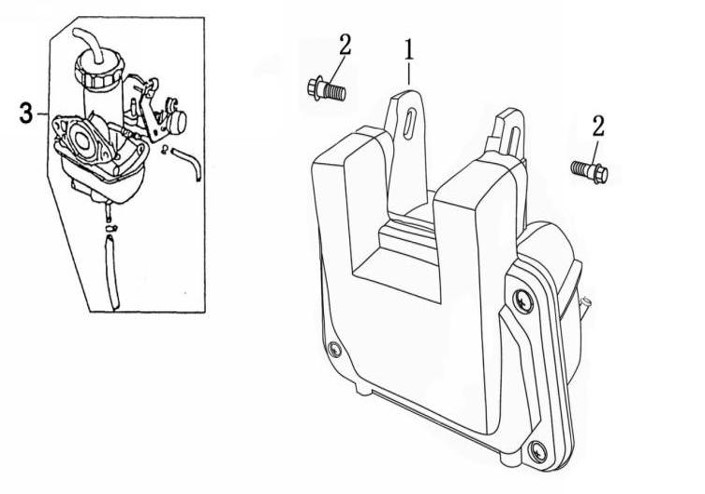 3

2

1

2