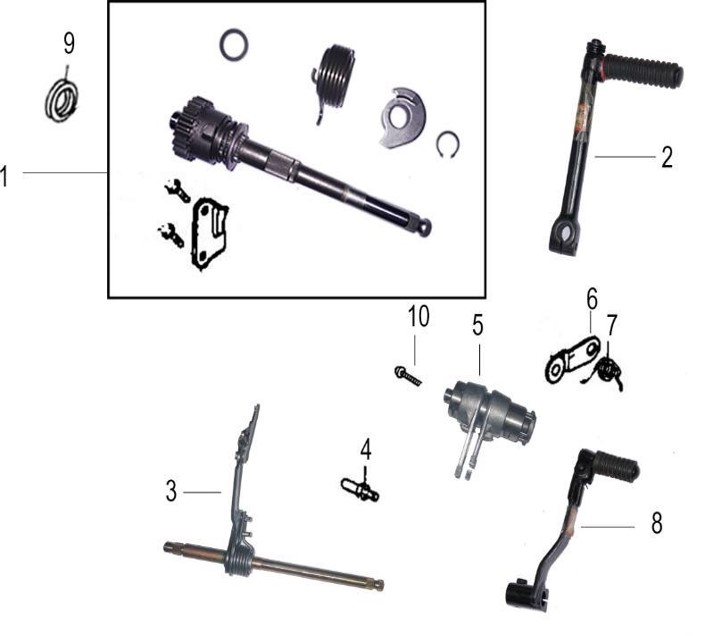 9
1
2
10
5
6
7
4
3
8