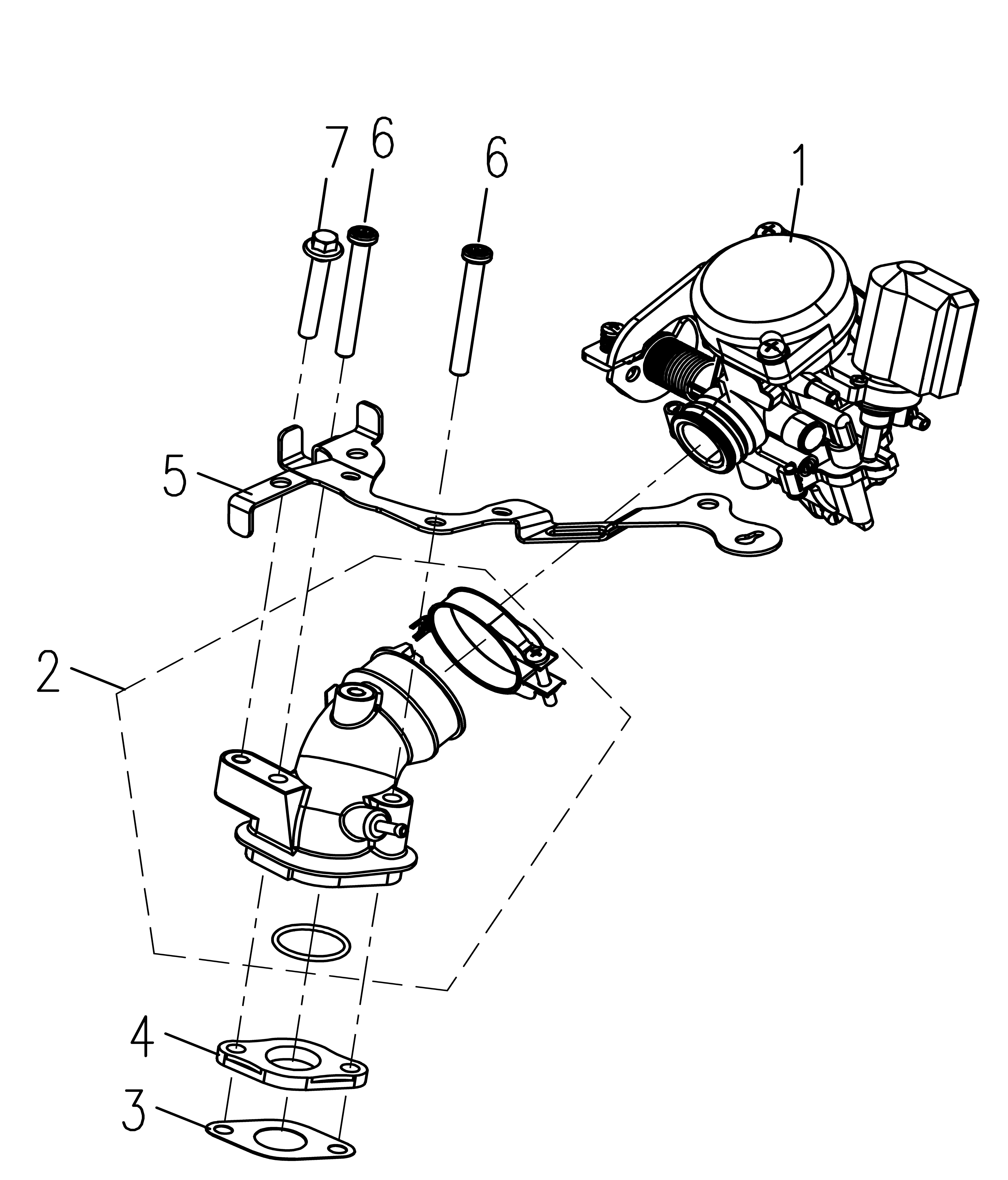 7
6
6
1
5
2
4
3